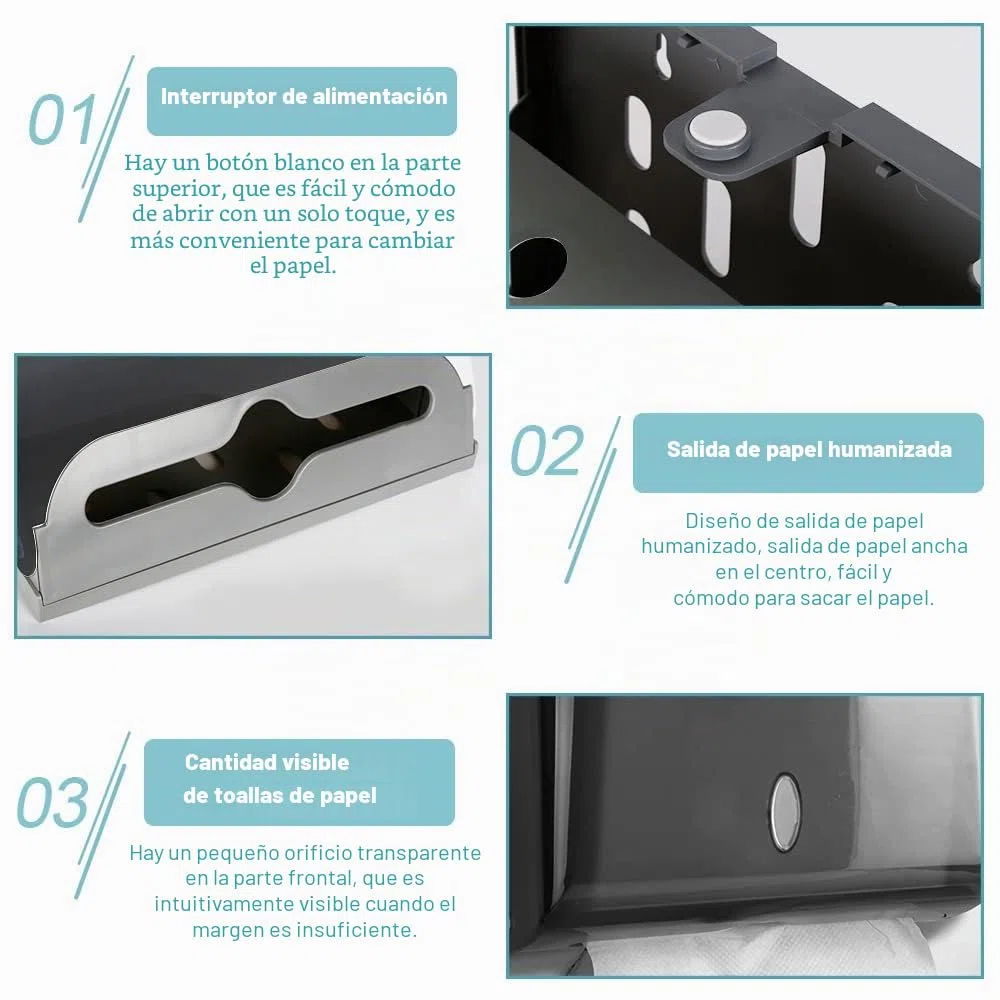 01

Interruptor de alimentación

Hay un botón blanco en la parte superior, que es fácil y cómodo de abrir con un solo toque, y es más conveniente para cambiar el papel.

02

Salida de papel humanizada

Diseño de salida de papel humanizado, salida de papel ancha en el centro, fácil y cómodo para sacar el papel.

03

Cantidad visible de toallas de papel

Hay un pequeño orificio transparente en la parte frontal, que es intuitivamente visible cuando el margen es insuficiente.