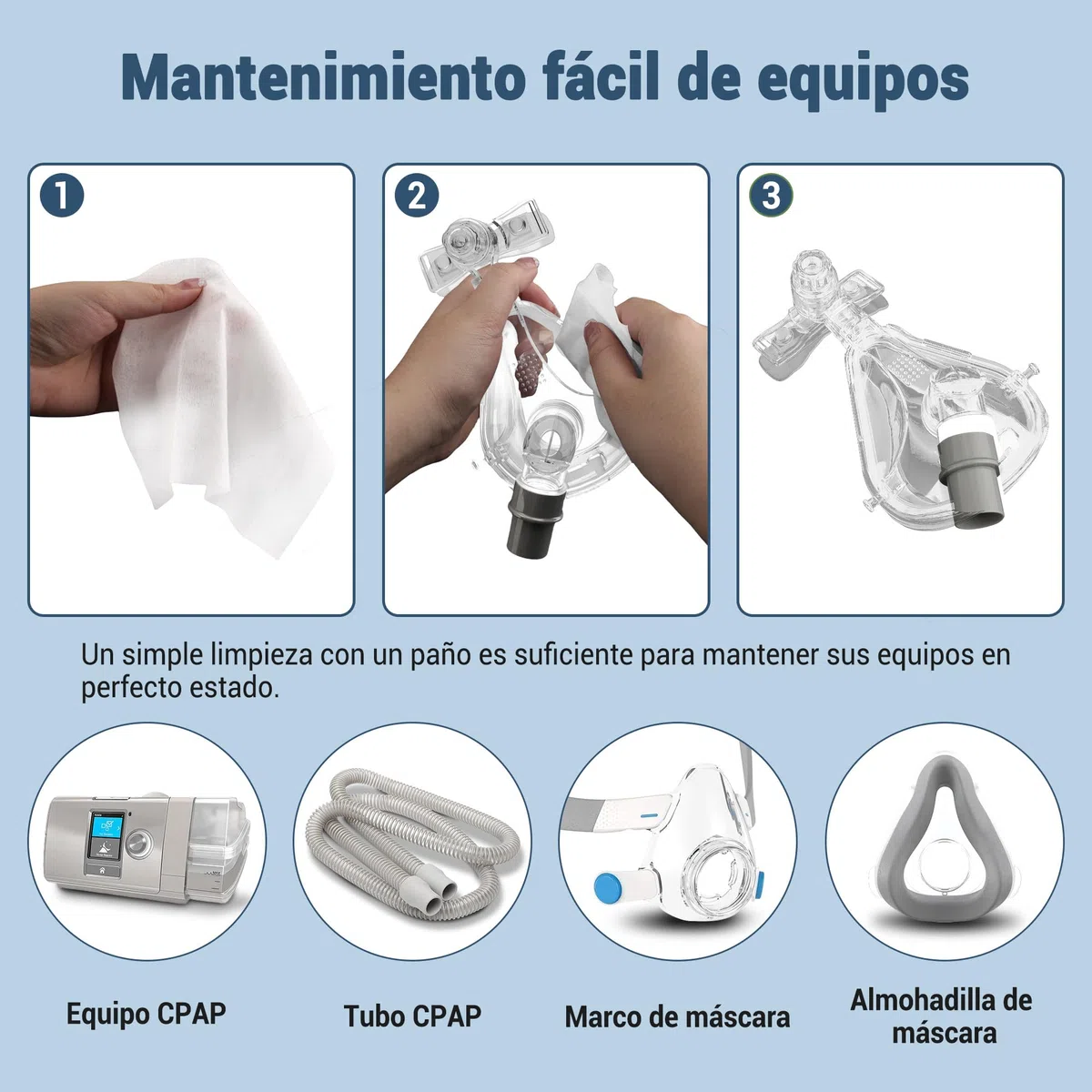 Mantenimiento fácil de equipos

1

2

3

Un simple limpieza con un paño es suficiente para mantener sus equipos en perfecto estado.

Equipo CPAP

Tubo CPAP

Marco de máscara

Almohadilla de máscara