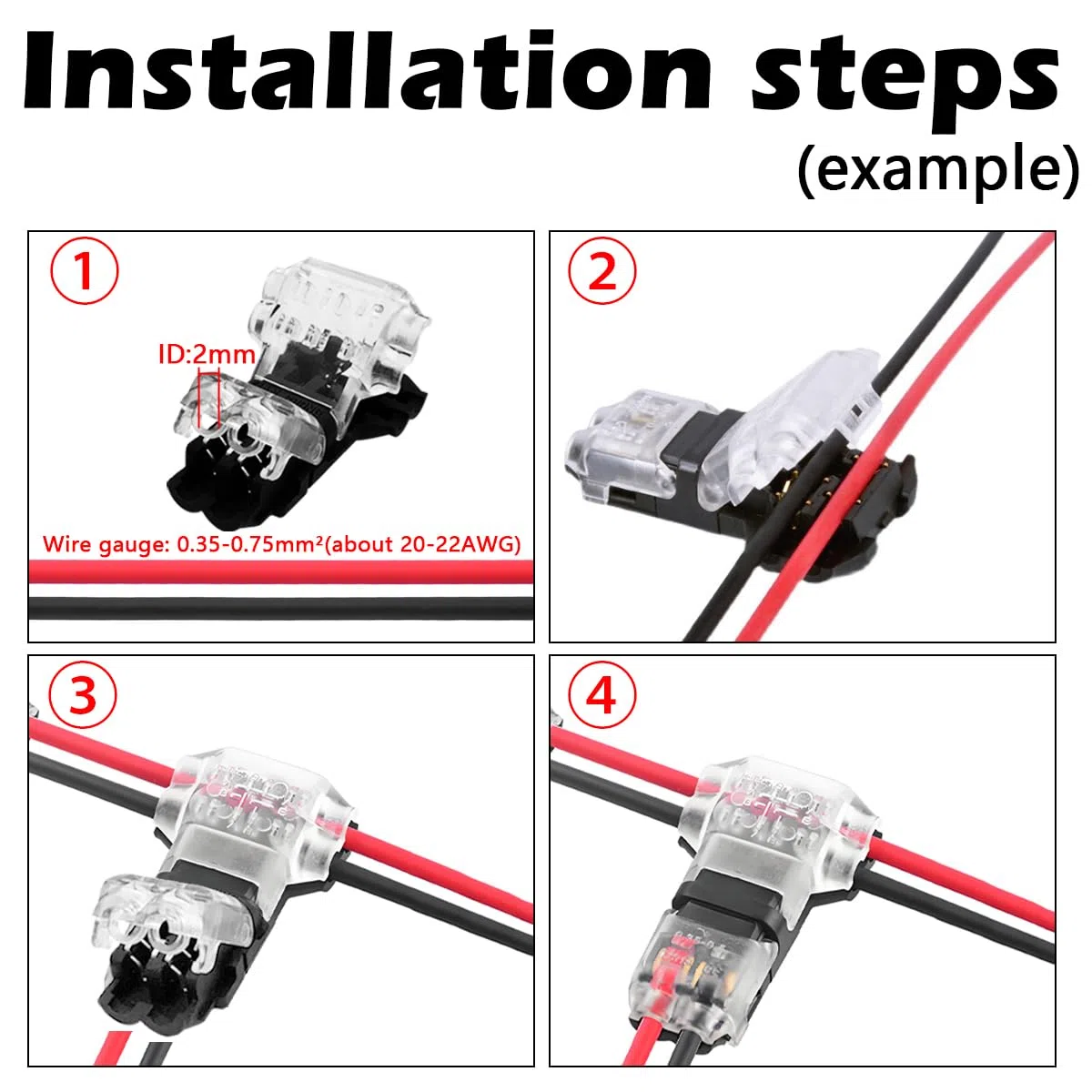 Installation steps
(example)

1
ID:2mm
Wire gauge: 0.35-0.75mm²(about 20-22AWG)

2

3

4