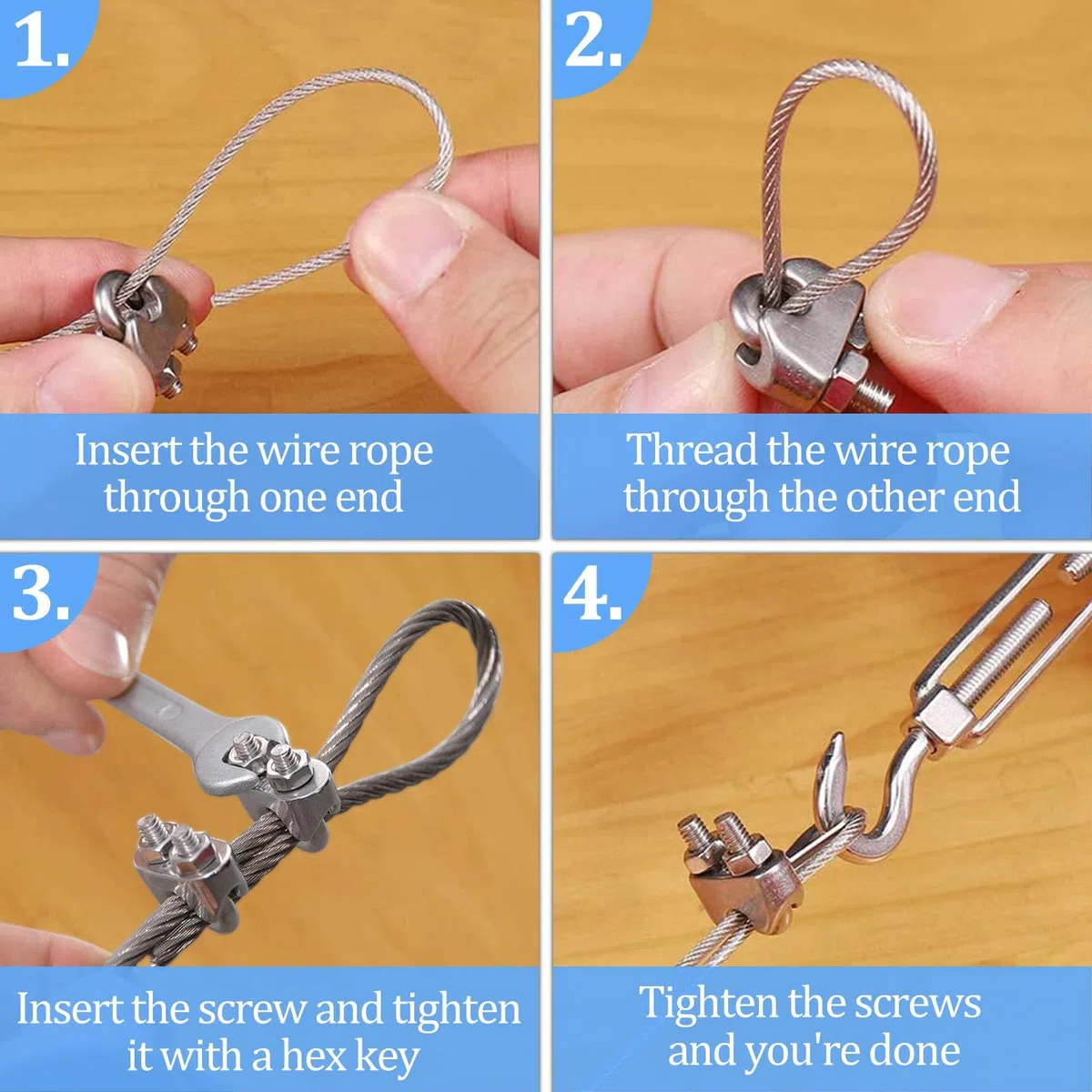 1.

Insert the wire rope through one end

2.

Thread the wire rope through the other end

3.

Insert the screw and tighten it with a hex key

4.

Tighten the screws and you're done